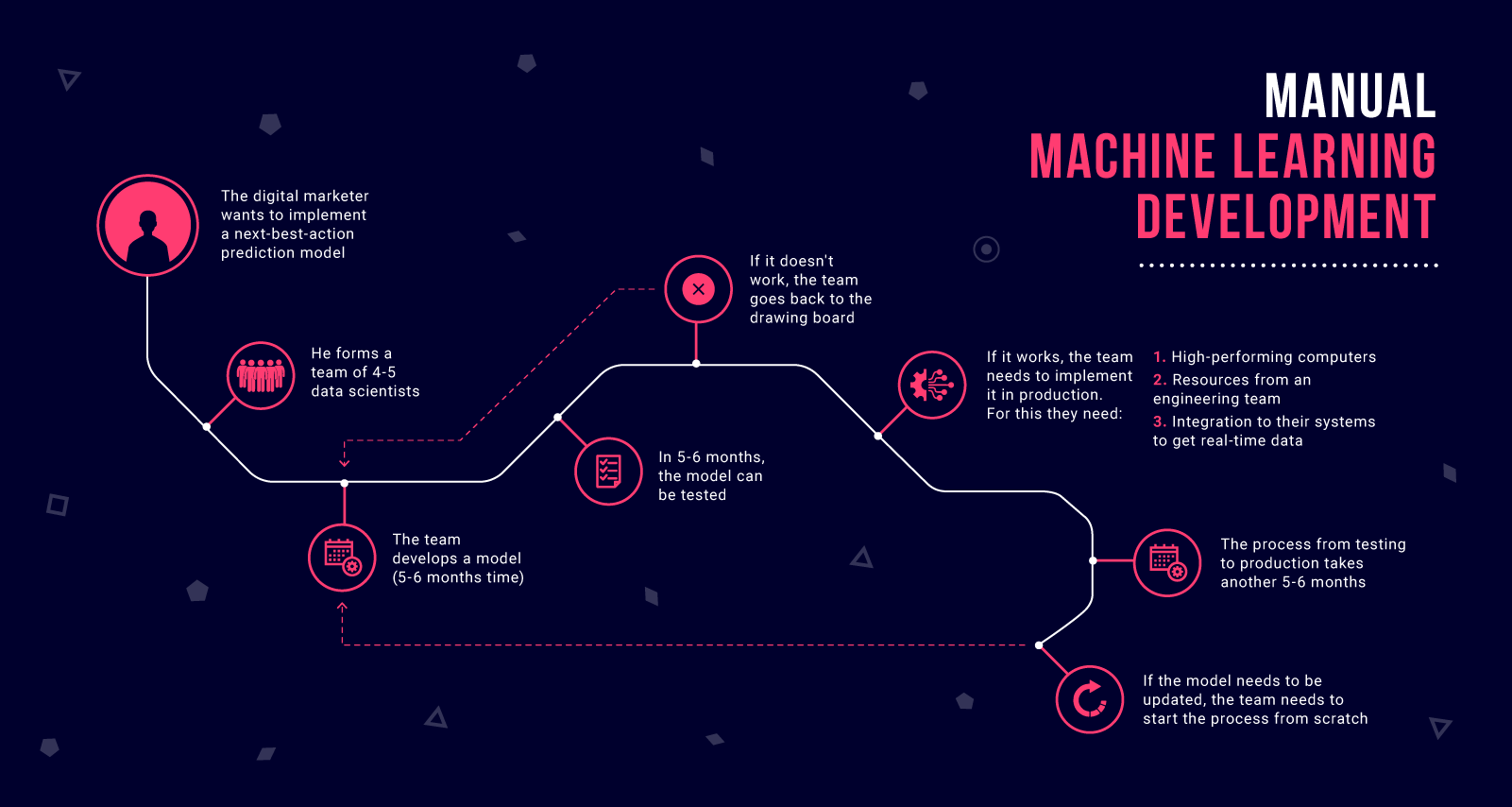 MANUAL
MACHINE LEARNING
DEVELOPMENT

The digital marketer wants to implement a next-best-action prediction model

He forms a team of 4-5 data scientists

The team develops a model (5-6 months time)

In 5-6 months, the model can be tested

If it doesn't work, the team goes back to the drawing board

If it works, the team needs to implement it in production. For this they need:

1. High-performing computers
2. Resources from an engineering team
3. Integration to their systems to get real-time data

The process from testing to production takes another 5-6 months

If the model needs to be updated, the team needs to start the process from scratch